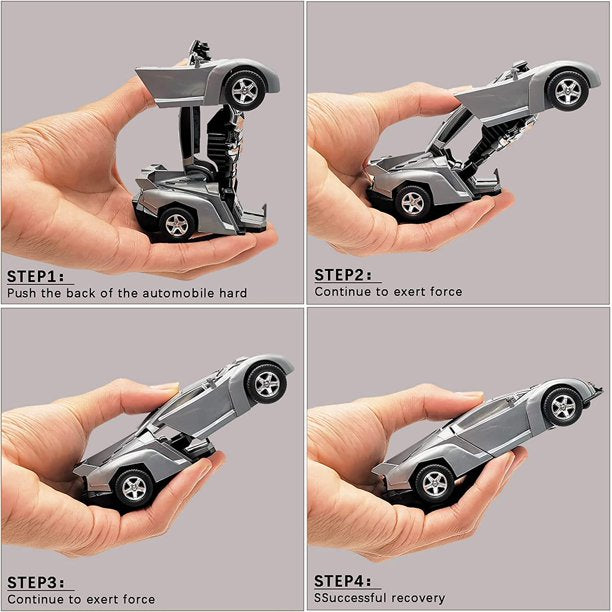 STEP1:
Push the back of the automobile hard

STEP2:
Continue to exert force

STEP3:
Continue to exert force

STEP4:
SSuccessful recovery