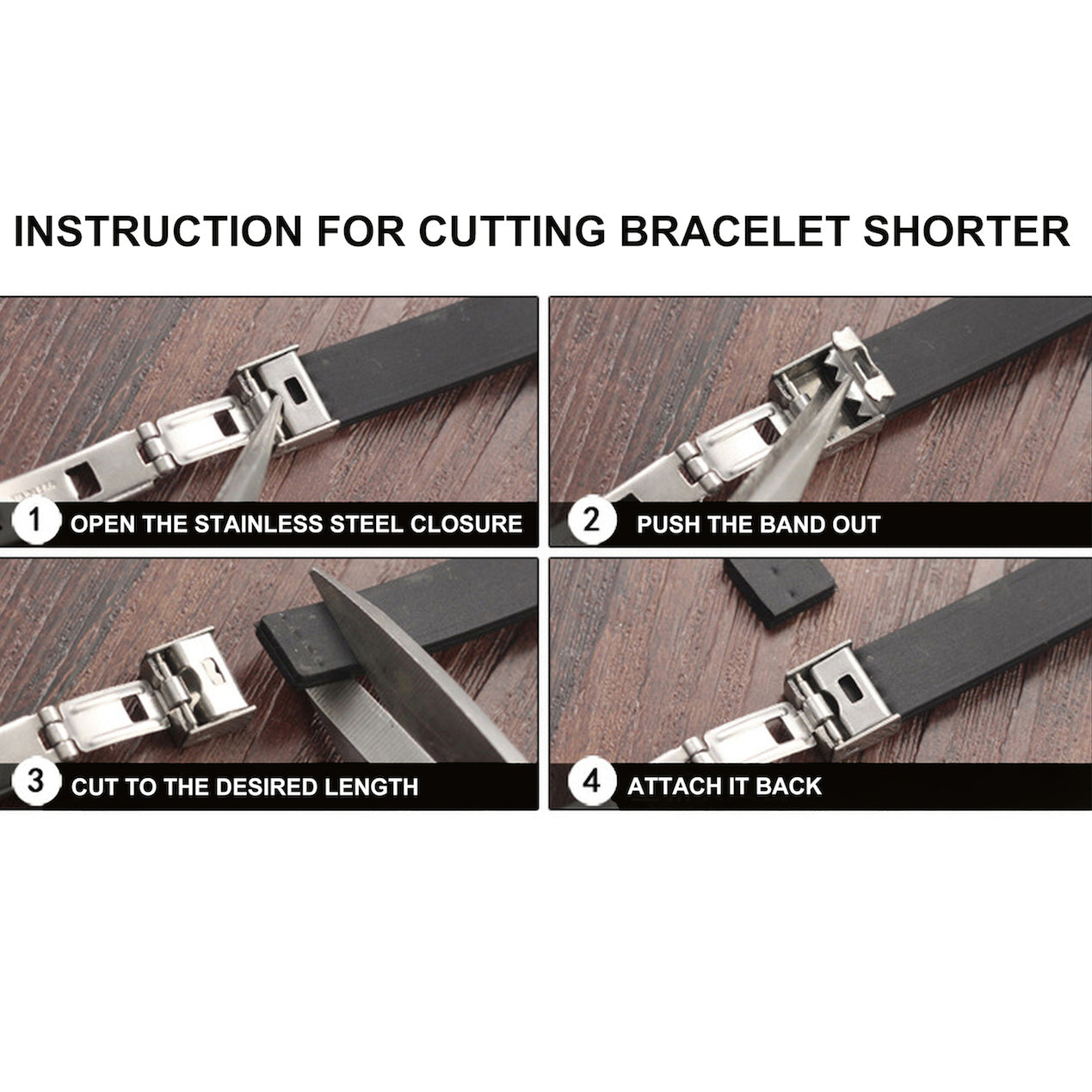 INSTRUCTION FOR CUTTING BRACELET SHORTER

1 OPEN THE STAINLESS STEEL CLOSURE

2 PUSH THE BAND OUT

3 CUT TO THE DESIRED LENGTH

4 ATTACH IT BACK