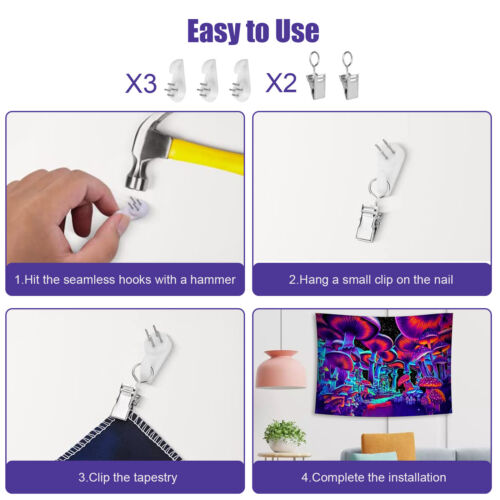 Easy to Use

X3 X2

1.Hit the seamless hooks with a hammer

2.Hang a small clip on the nail

3.Clip the tapestry

4.Complete the installation