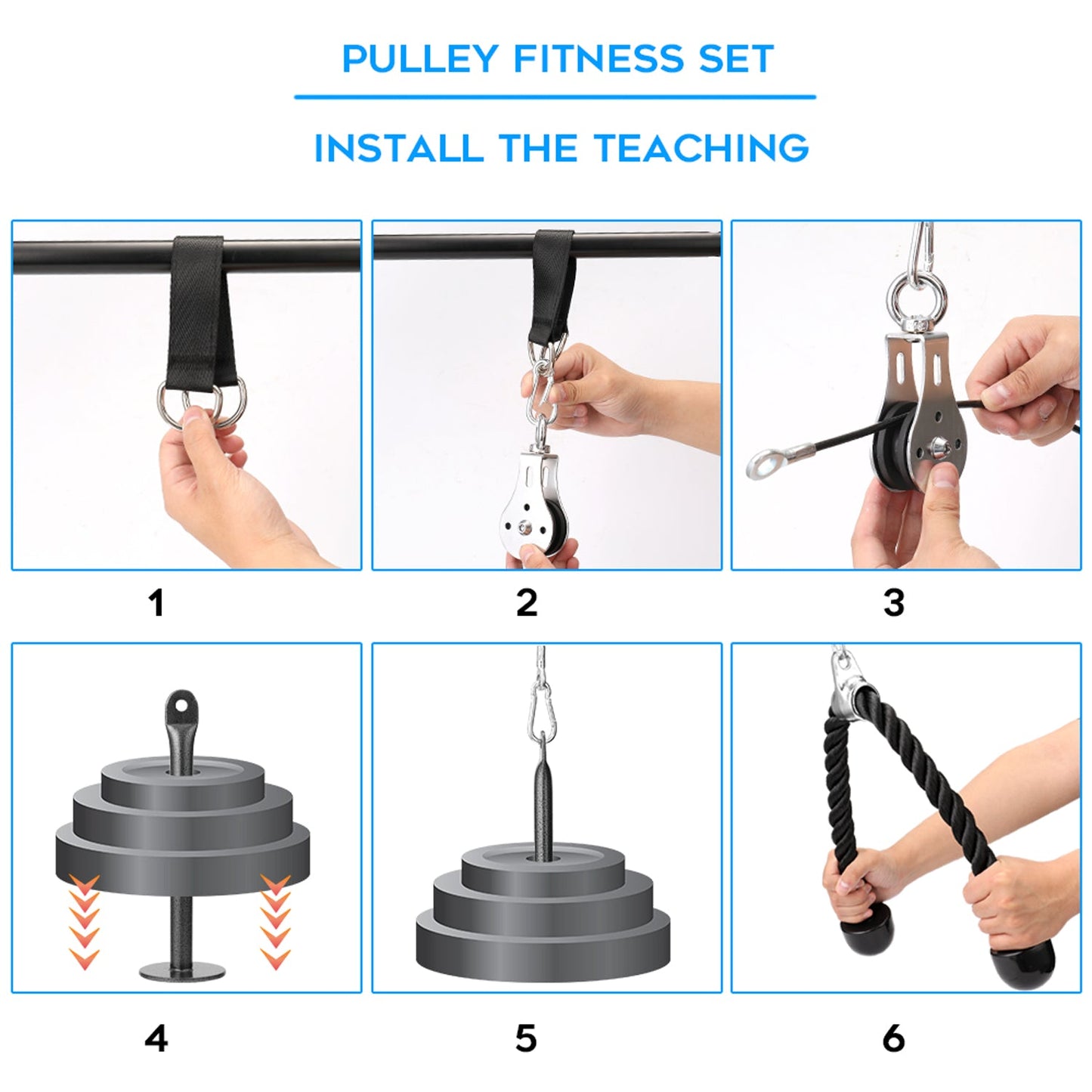 PULLEY FITNESS SET

INSTALL THE TEACHING

1

2

3

4

5

6