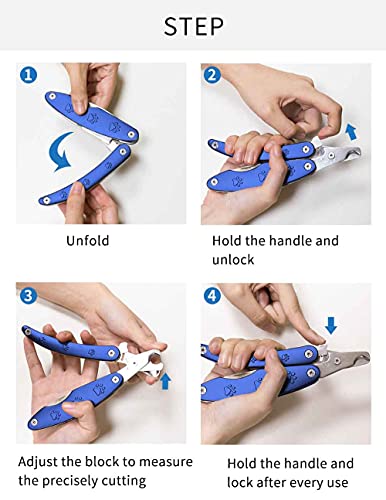 STEP

1

Unfold

2

Hold the handle and unlock

3

Adjust the block to measure the precisely cutting

4

Hold the handle and lock after every use