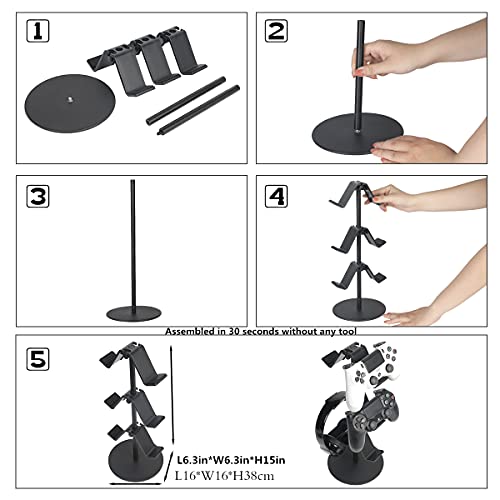 1

2

3

4

Assembled in 30 seconds without any tool

5

L6.3in*W6.3in*H15in
L16*W16*H38cm