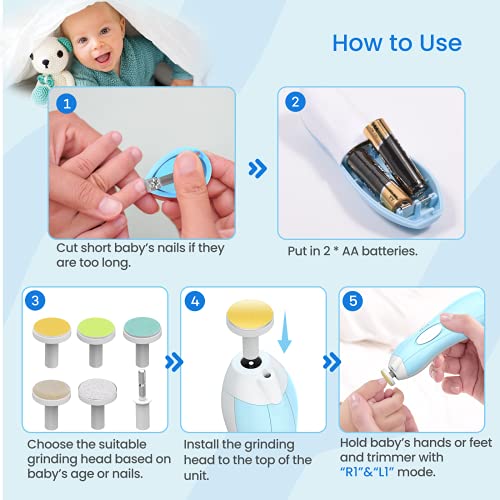 How to Use

1

Cut short baby's nails if they are too long.

2

Put in 2 * AA batteries.

3

Choose the suitable grinding head based on baby's age or nails.

4

Install the grinding head to the top of the unit.

5

Hold baby's hands or feet and trimmer with "R1"&"L1" mode.