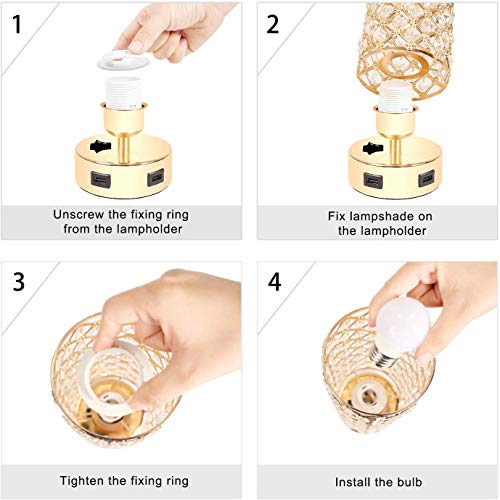 1

Unscrew the fixing ring from the lampholder

2

Fix lampshade on the lampholder

3

Tighten the fixing ring

4

Install the bulb