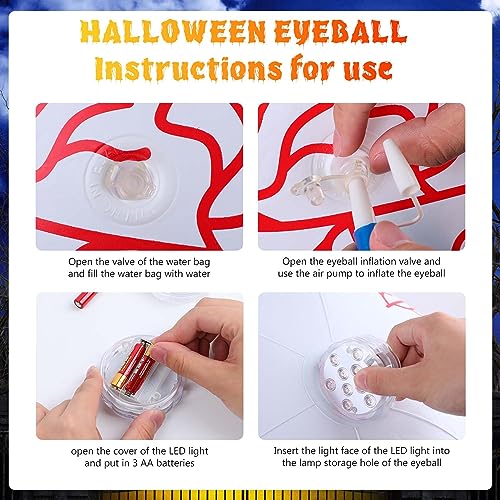 HALLOWEEN EYEBALL
Instructions for use

Open the valve of the water bag and fill the water bag with water

Open the eyeball inflation valve and use the air pump to inflate the eyeball

open the cover of the LED light and put in 3 AA batteries

Insert the light face of the LED light into the lamp storage hole of the eyeball