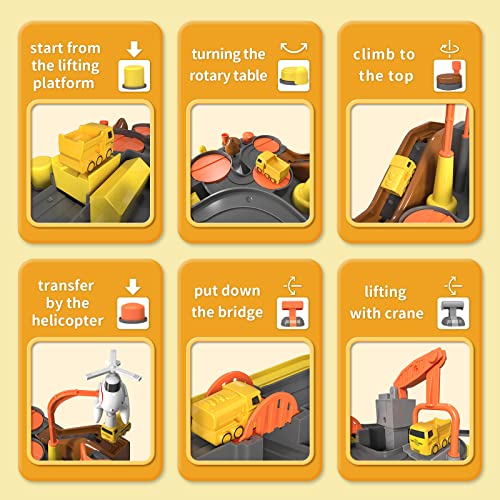 start from the lifting platform

turning the rotary table

climb to the top

transfer by the helicopter

put down the bridge

lifting with crane