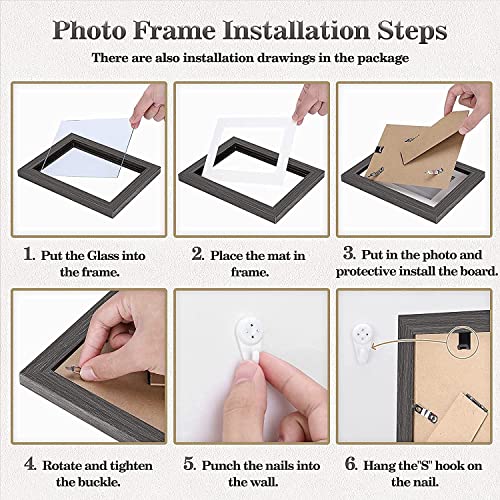 Photo Frame Installation Steps
There are also installation drawings in the package

1. Put the Glass into the frame.

2. Place the mat in frame.

3. Put in the photo and protective install the board.

4. Rotate and tighten the buckle.

5. Punch the nails into the wall.

6. Hang the"S" hook on the nail.