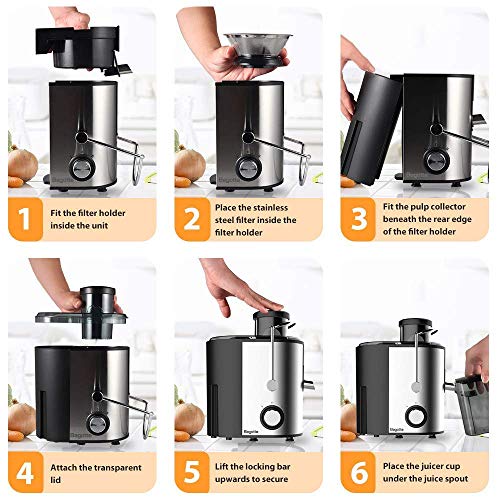 Bagotte

1 Fit the filter holder inside the unit

Bagotte

2 Place the stainless steel filter inside the filter holder

Bagotte

3 Fit the pulp collector beneath the rear edge of the filter holder

Bagotte

4 Attach the transparent lid

Bagotte

5 Lift the locking bar upwards to secure

Bagotte

6 Place the juicer cup under the juice spout