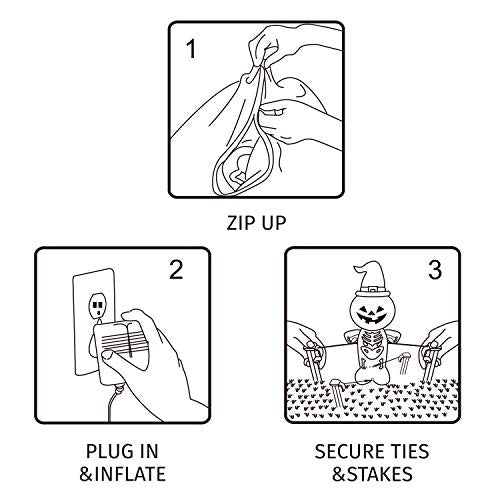 1

ZIP UP

2

PLUG IN
&INFLATE

3

SECURE TIES
&STAKES