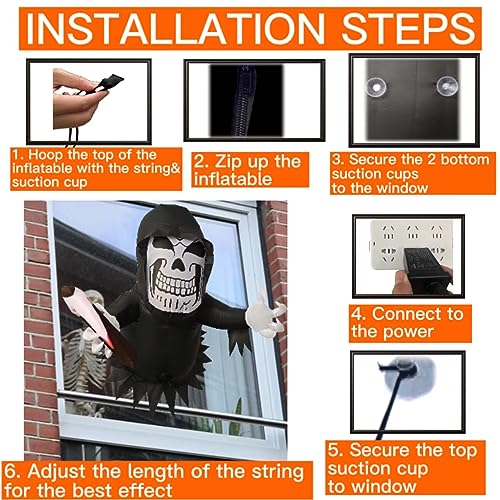 INSTALLATION STEPS

1. Hoop the top of the inflatable with the string& suction cup

2. Zip up the inflatable

3. Secure the 2 bottom suction cups to the window

4. Connect to the power

5. Secure the top suction cup to window

6. Adjust the length of the string for the best effect