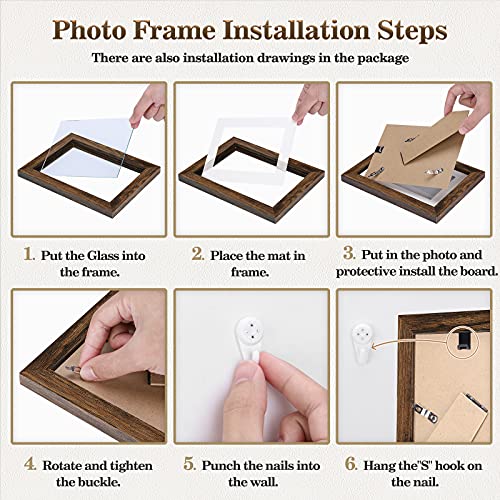 Photo Frame Installation Steps

There are also installation drawings in the package

1. Put the Glass into the frame.

2. Place the mat in frame.

3. Put in the photo and protective install the board.

4. Rotate and tighten the buckle.

5. Punch the nails into the wall.

6. Hang the"S" hook on the nail.