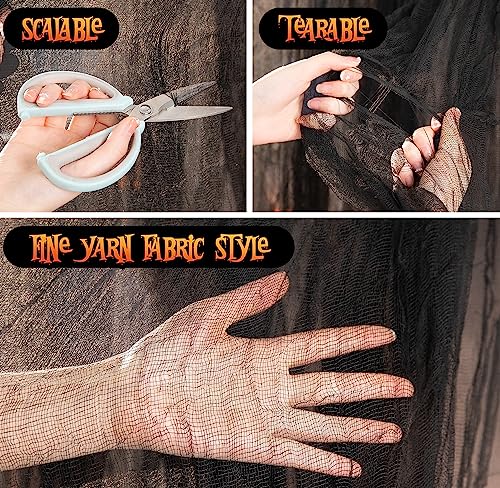 SCALABLE

TEARABLE

FINE YARN FABRIC STYLE