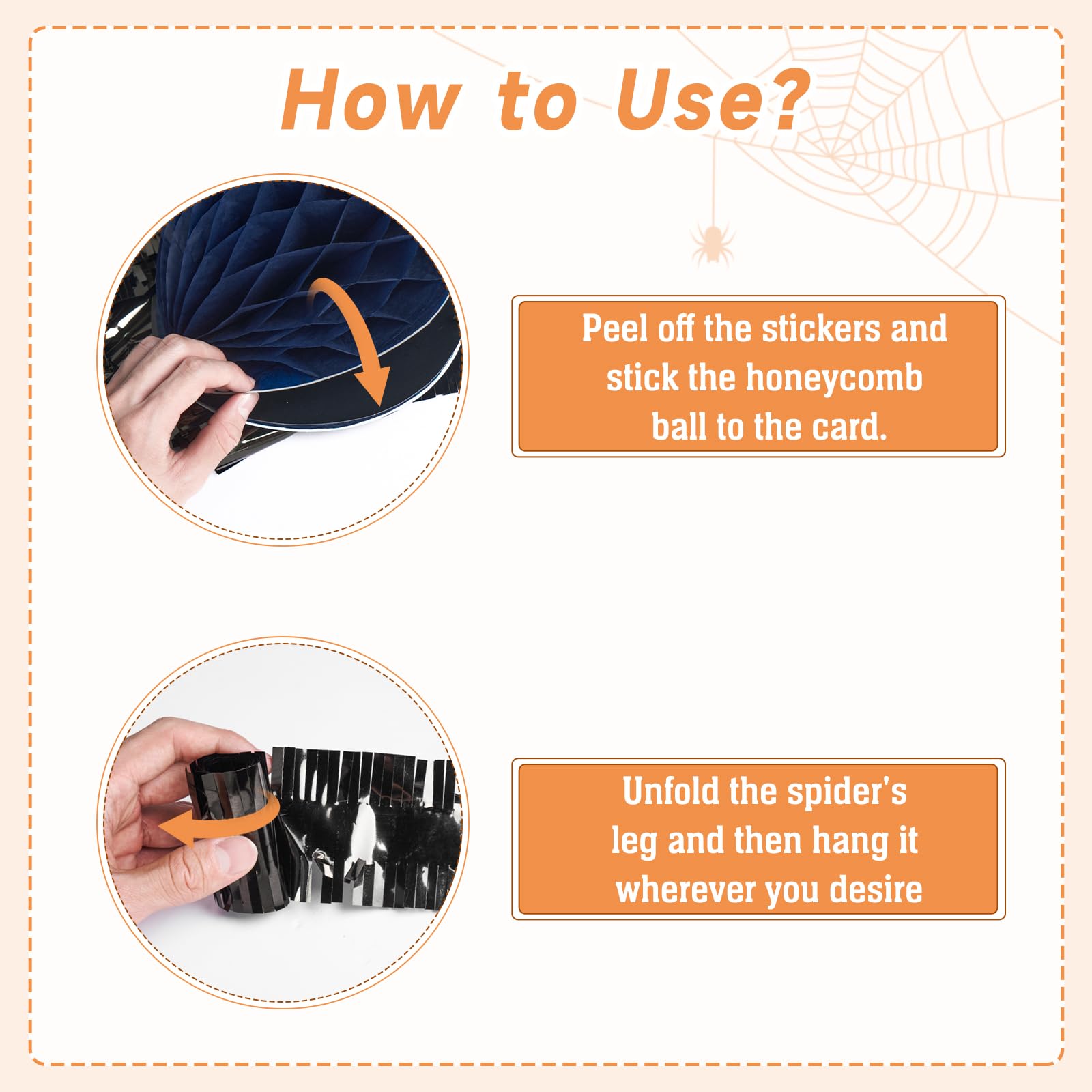 How to Use?

Peel off the stickers and stick the honeycomb ball to the card.

Unfold the spider's leg and then hang it wherever you desire