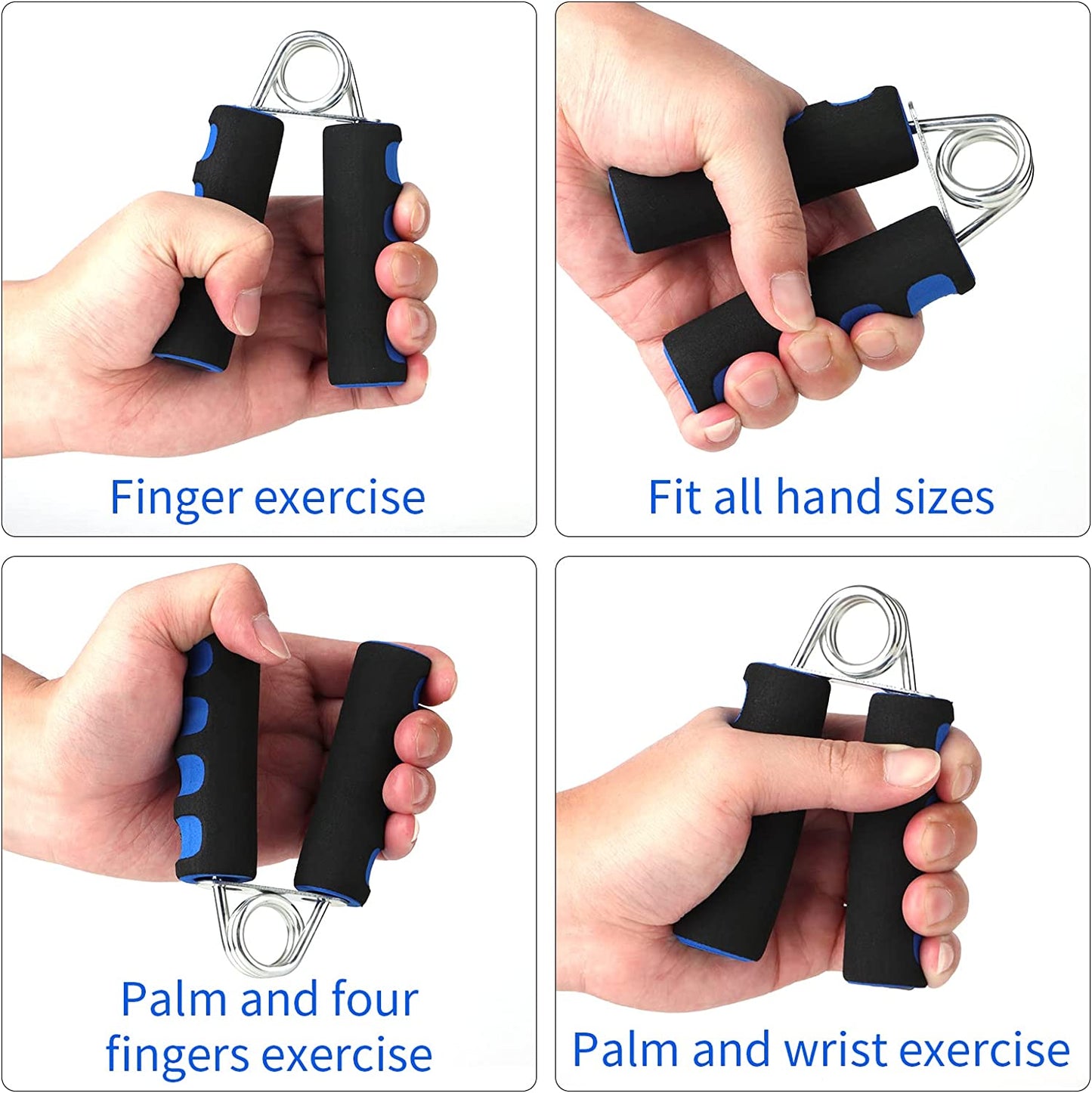 Finger exercise

Fit all hand sizes

Palm and four fingers exercise

Palm and wrist exercise