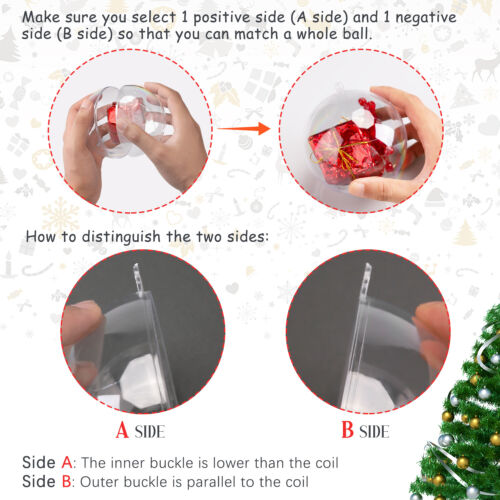 Make sure you select 1 positive side (A side) and 1 negative side (B side) so that you can match a whole ball.

How to distinguish the two sides:

A SIDE

B SIDE

Side A: The inner buckle is lower than the coil
Side B: Outer buckle is parallel to the coil