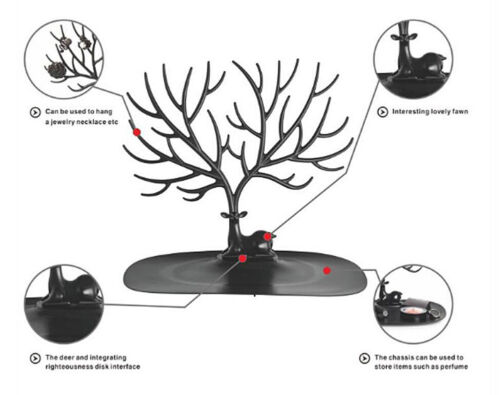 Can be used to hang a jewelry necklace etc

Interesting lovely fawn

The deer and integrating righteousness disk interface

The chassis can be used to store items such as perfume